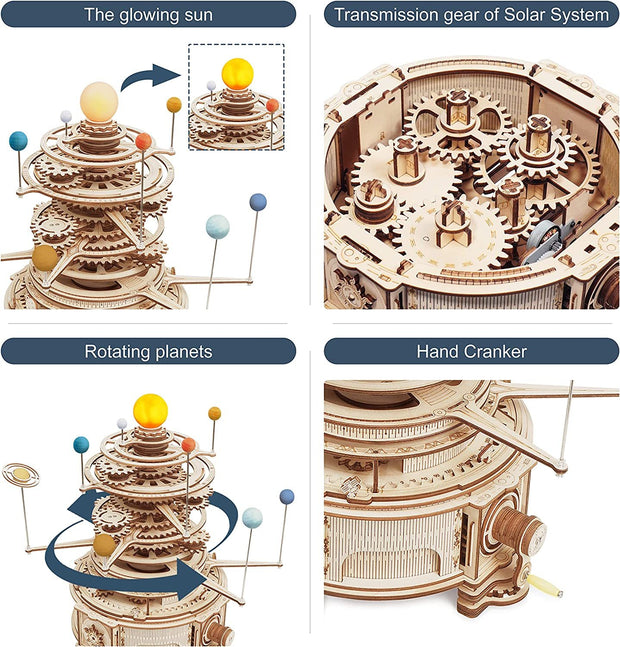 The glowing sun

Transmission gear of Solar System

Rotating planets

Hand Cranker